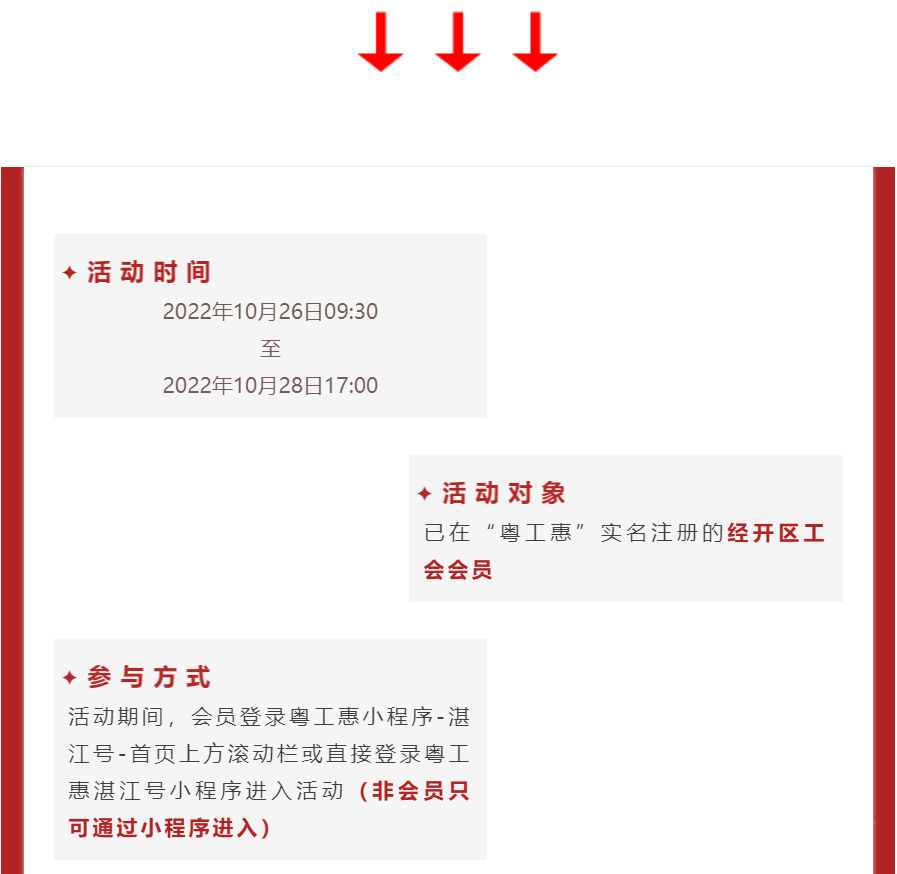 ✦ 活动时间

2022年10月26日09:30
至
2022年10月28日17:00

✦ 活动对象

已在“粤工惠”实名注册的经开区工会会员

✦ 参与方式

活动期间，会员登录粤工惠小程序-湛江号-首页上方滚动栏或直接登录粤工惠湛江号小程序进入活动（非会员只可通过小程序进入）